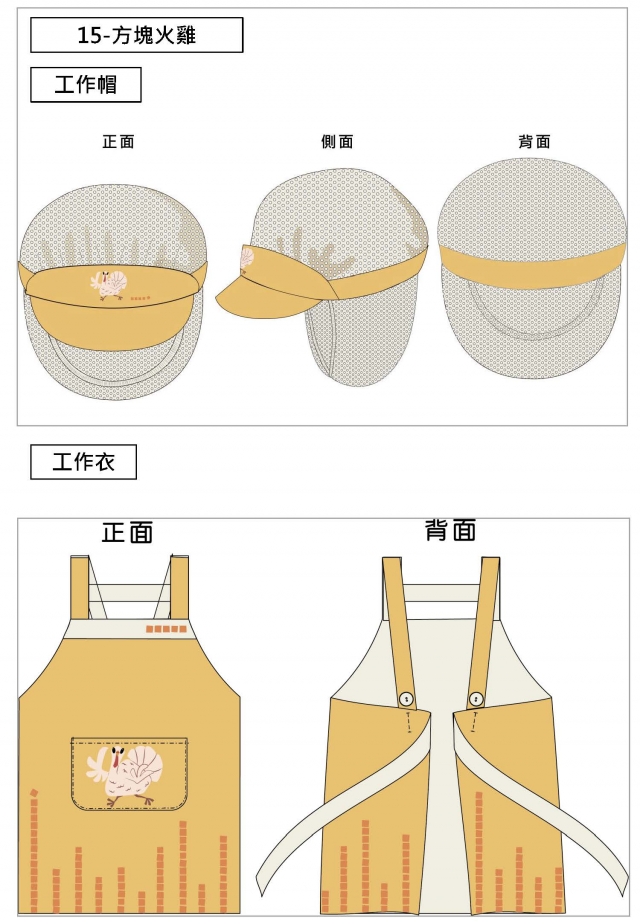 15-方塊火雞

工作帽

正面

側面

背面

工作衣

正面

背面