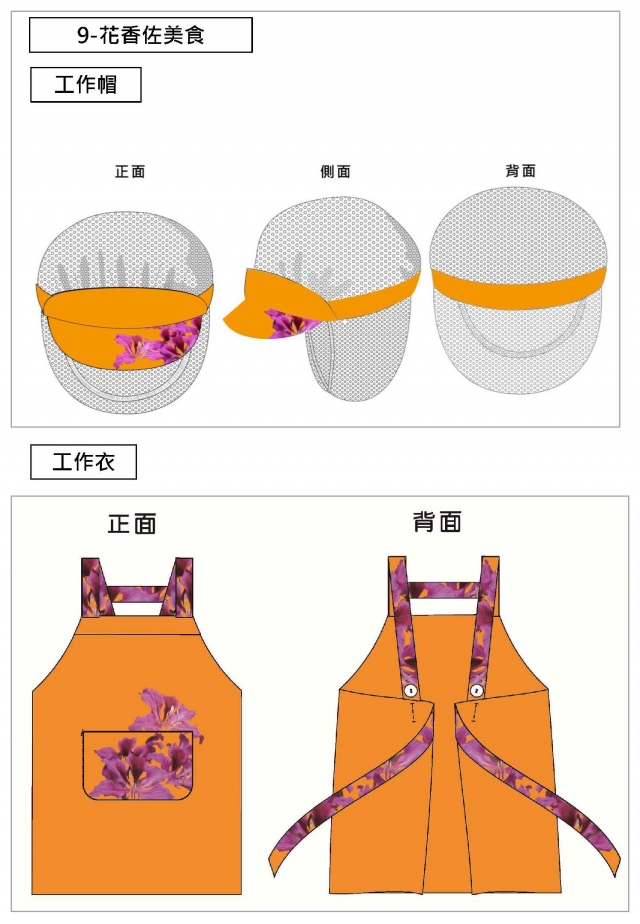 9-花香佐美食

工作帽

正面

側面

背面

工作衣

正面

背面

1

2